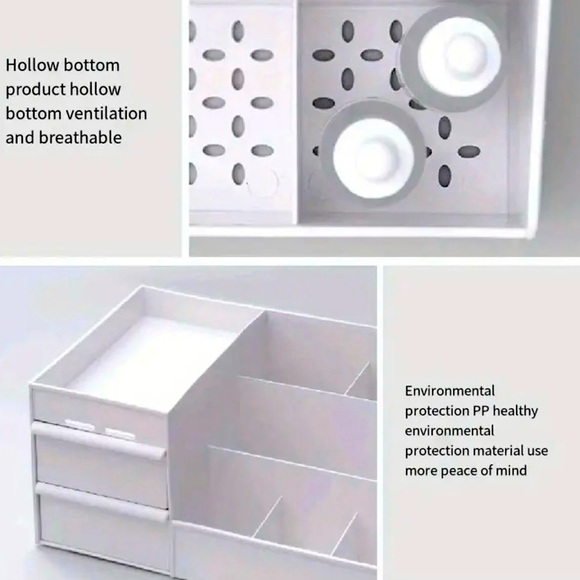 Hollow bottom product hollow bottom ventilation and breathable

Environmental protection PP healthy environmental protection material use more peace of mind